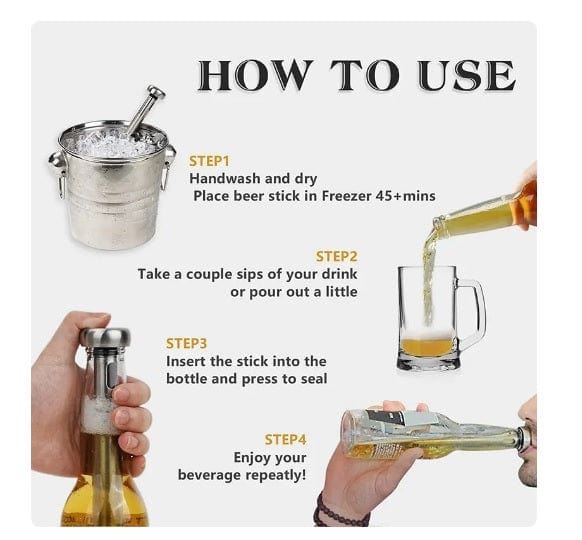 HOW TO USE

STEP1
Handwash and dry
Place beer stick in Freezer 45+mins

STEP2
Take a couple sips of your drink
or pour out a little

STEP3
Insert the stick into the
bottle and press to seal

STEP4
Enjoy your
beverage repeatly!