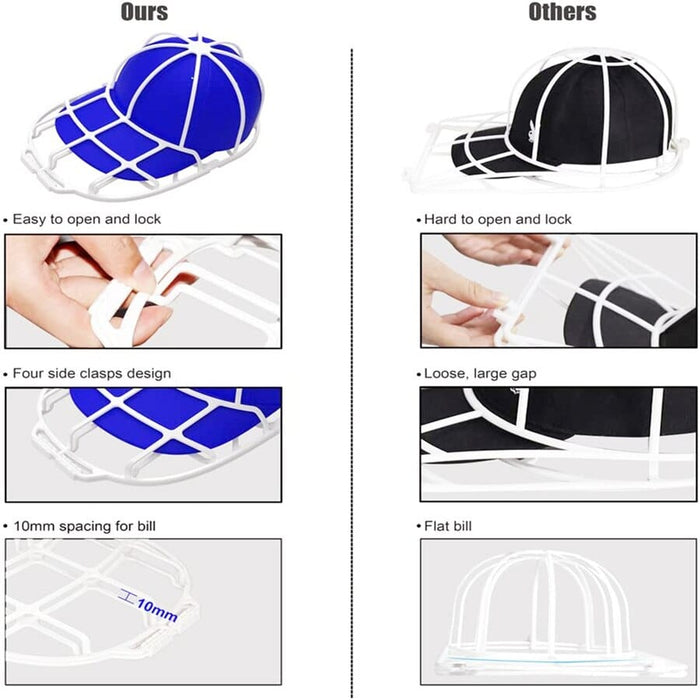 Ours

• Easy to open and lock

• Four side clasps design

• 10mm spacing for bill

10mm

Others

• Hard to open and lock

• Loose, large gap

• Flat bill