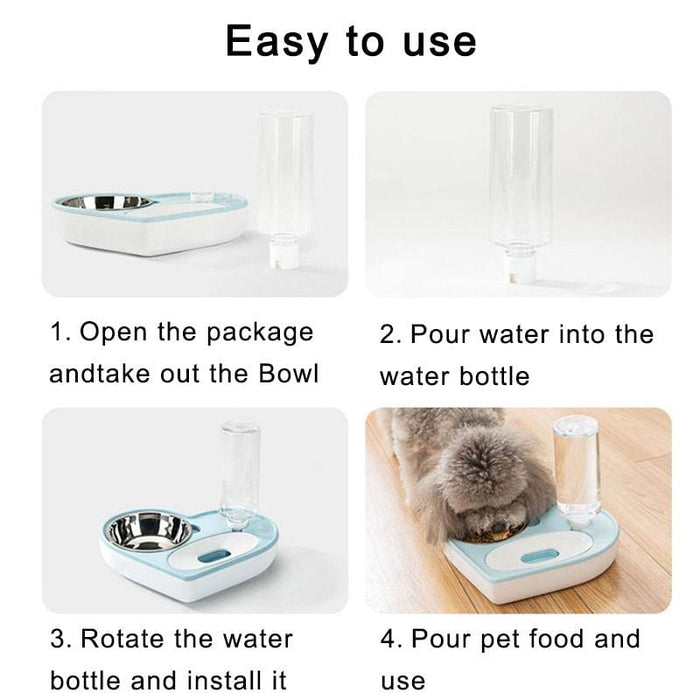 Easy to use

1. Open the package andtake out the Bowl

2. Pour water into the water bottle

3. Rotate the water bottle and install it

4. Pour pet food and use