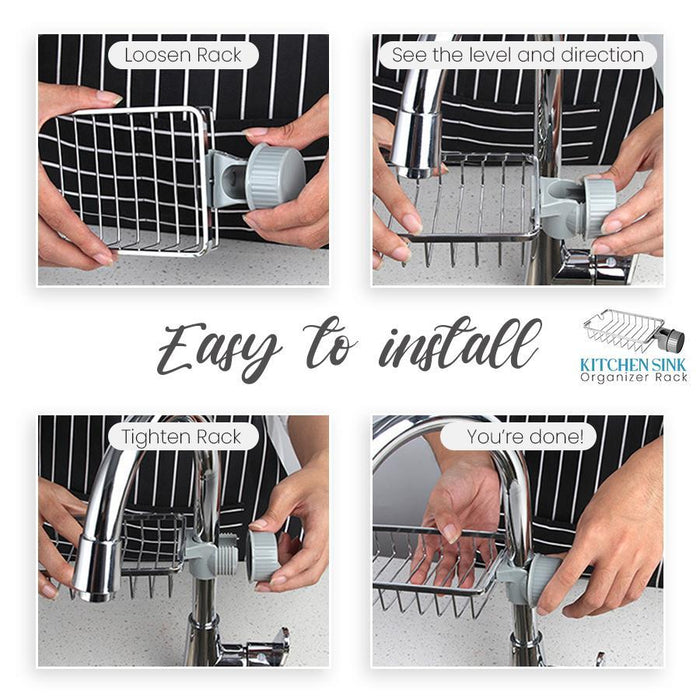 Loosen Rack

See the level and direction

Easy to install

KITCHEN SINK
Organizer Rack

Tighten Rack

You're done!